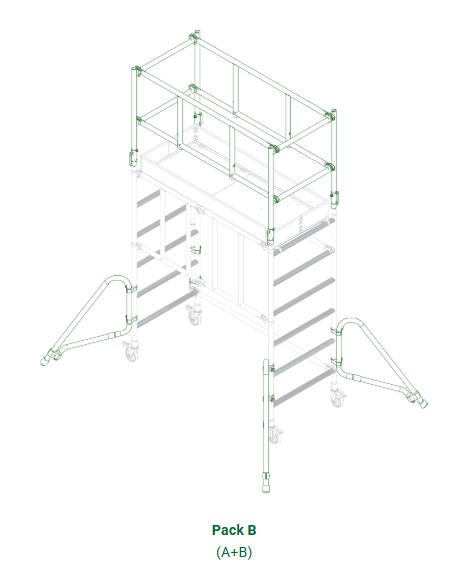 Pack B
(A+B)