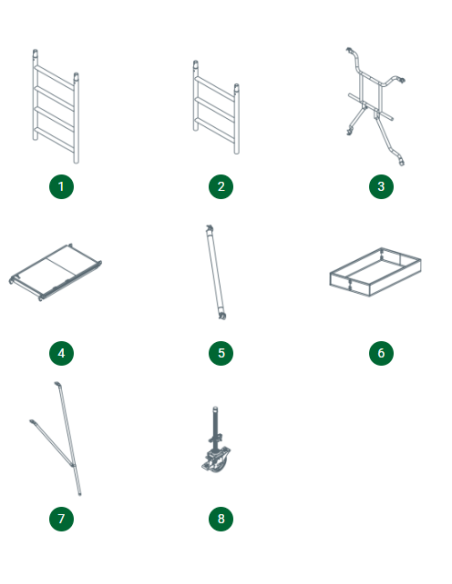 1

2

3

4

5

6

7

8