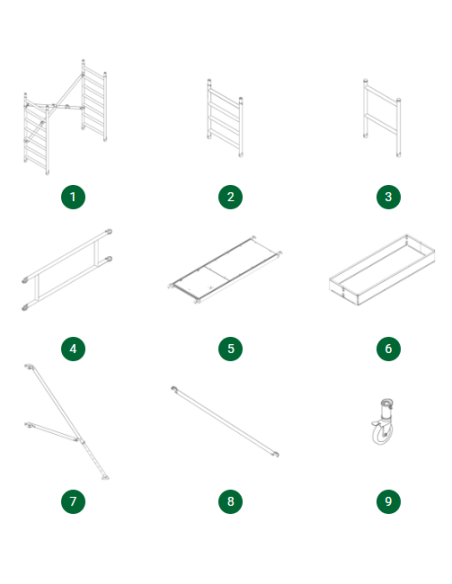 1

2

3

4

5

6

7

8

9