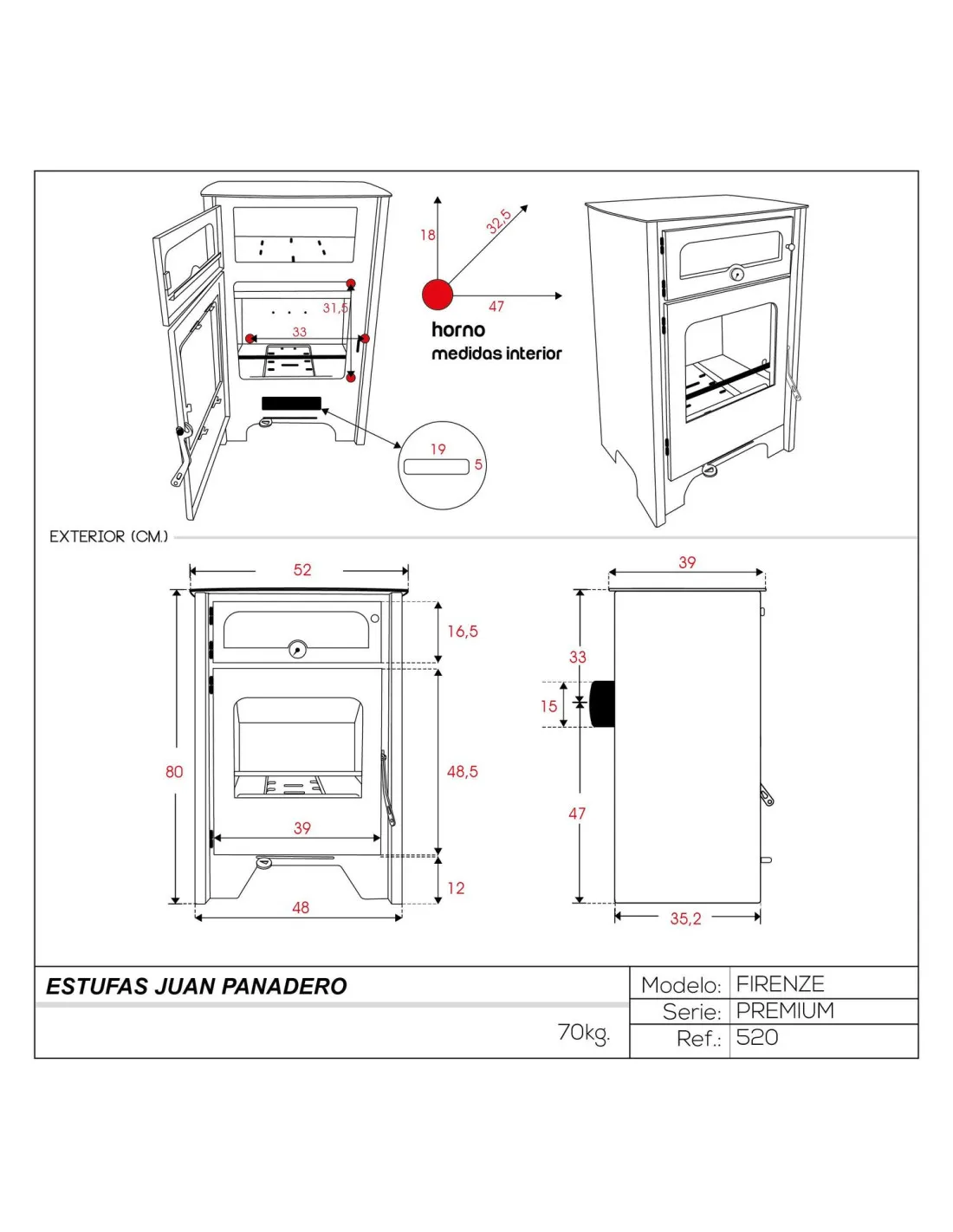 31,5

33

18

32,5

47

horno
medidas interior

19

5

EXTERIOR (CM.)

52

16,5

80

48,5

39

12

48

39

33

15

47

35,2

ESTUFAS JUAN PANADERO

70kg.

| Modelo: | FIRENZE |
|---|---|
| Serie: | PREMIUM |
| Ref.: | 520 |