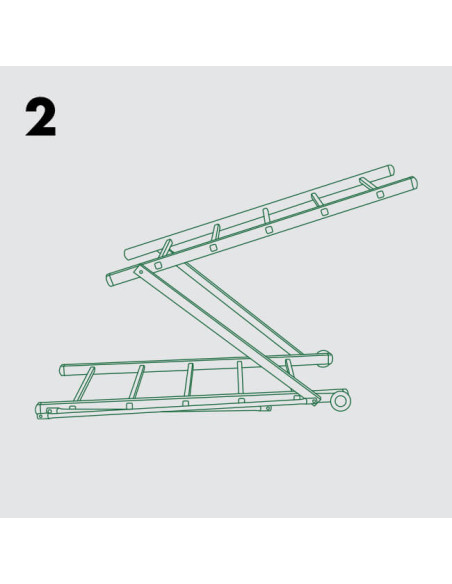 2