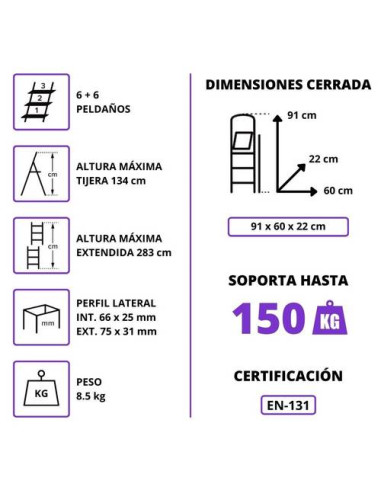 3
2
1

6 + 6
PELDAÑOS

cm

ALTURA MÁXIMA
TIJERA 134 cm

cm

ALTURA MÁXIMA
EXTENDIDA 283 cm

mm

PERFIL LATERAL
INT. 66 x 25 mm
EXT. 75 x 31 mm

KG

PESO
8.5 kg

DIMENSIONES CERRADA

91 cm

22 cm

60 cm

91 x 60 x 22 cm

SOPORTA HASTA

150 KG

CERTIFICACIÓN

EN-131