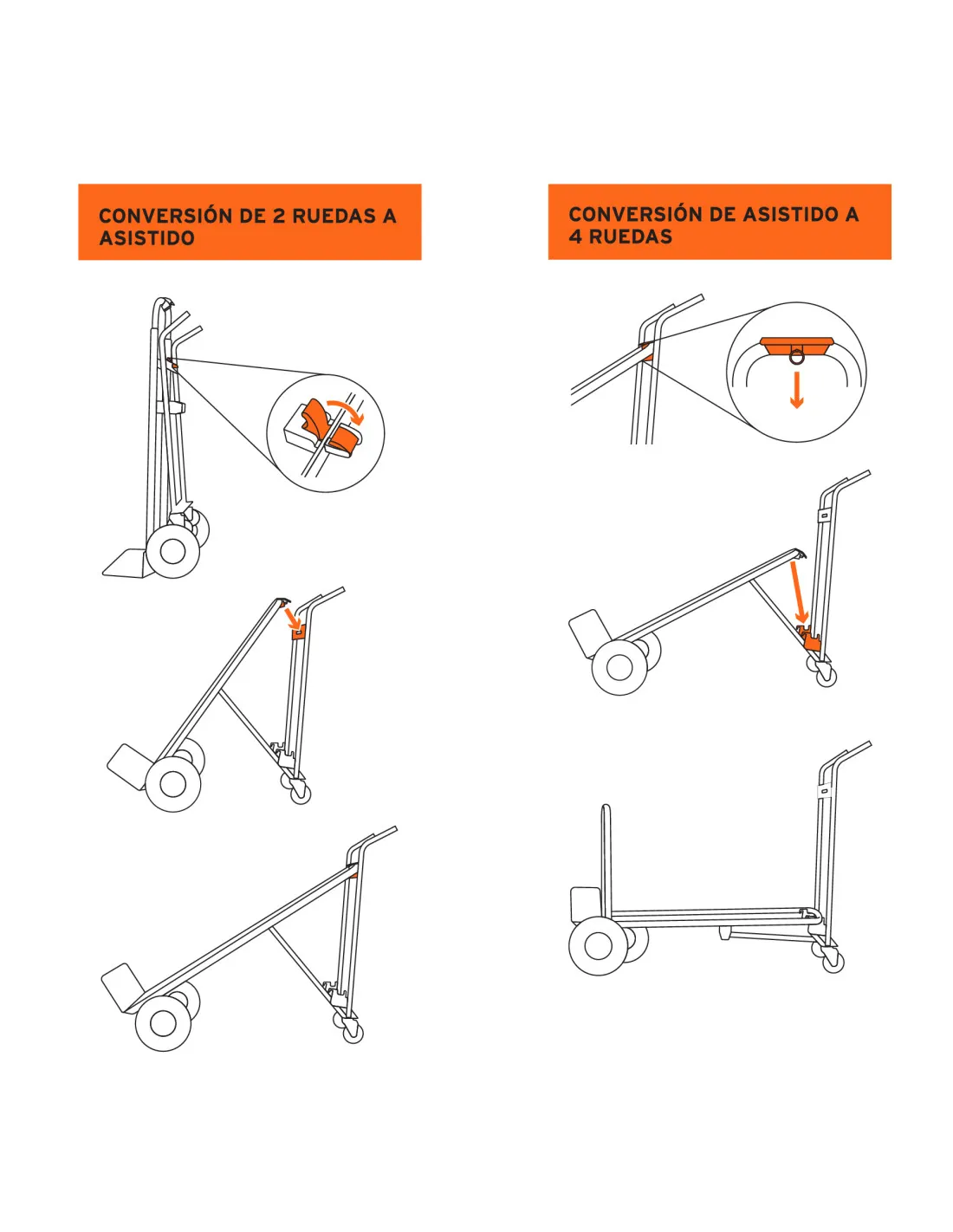 CONVERSIÓN DE 2 RUEDAS A ASISTIDO

CONVERSIÓN DE ASISTIDO A 4 RUEDAS