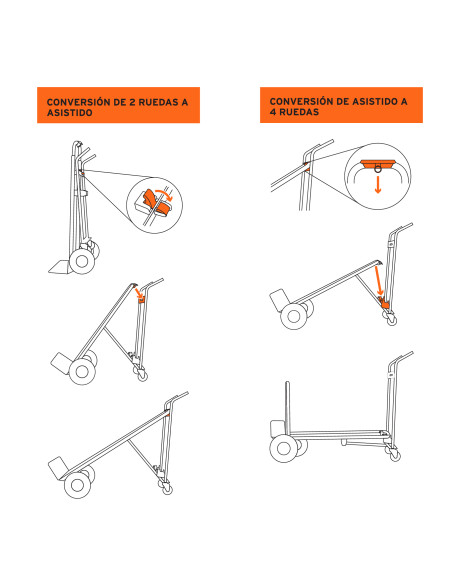 CONVERSIÓN DE 2 RUEDAS A ASISTIDO

CONVERSIÓN DE ASISTIDO A 4 RUEDAS